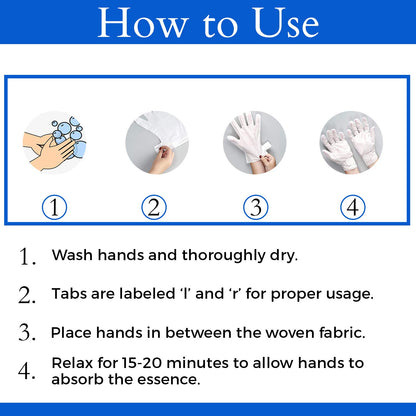 How to Use

①
②
③
④

1. Wash hands and thoroughly dry.

2. Tabs are labeled ‘l’ and ‘r’ for proper usage.

3. Place hands in between the woven fabric.

4. Relax for 15-20 minutes to allow hands to absorb the essence.